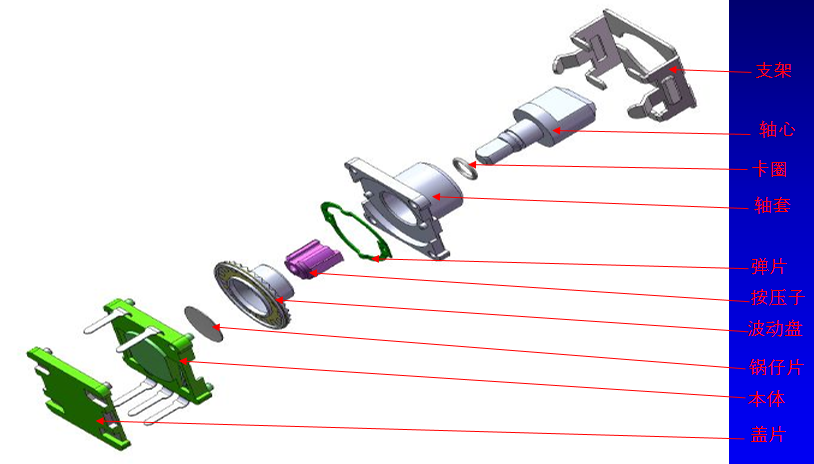 支架
轴心
卡圈
轴套
弹片
按压子
波动盘
锅仔片
本体
盖片