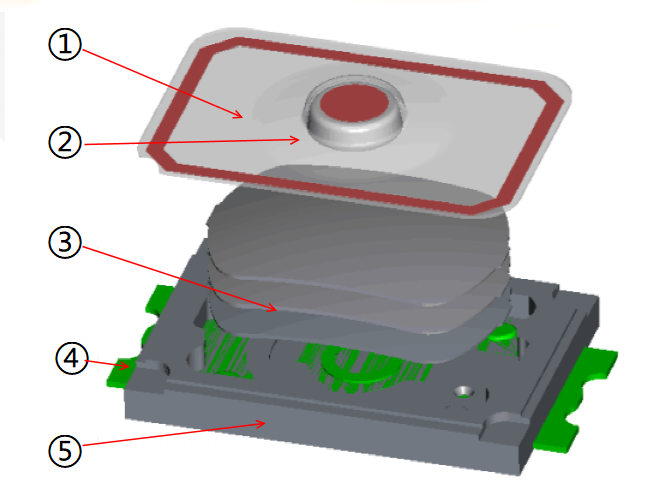 ①
②
③
④
⑤